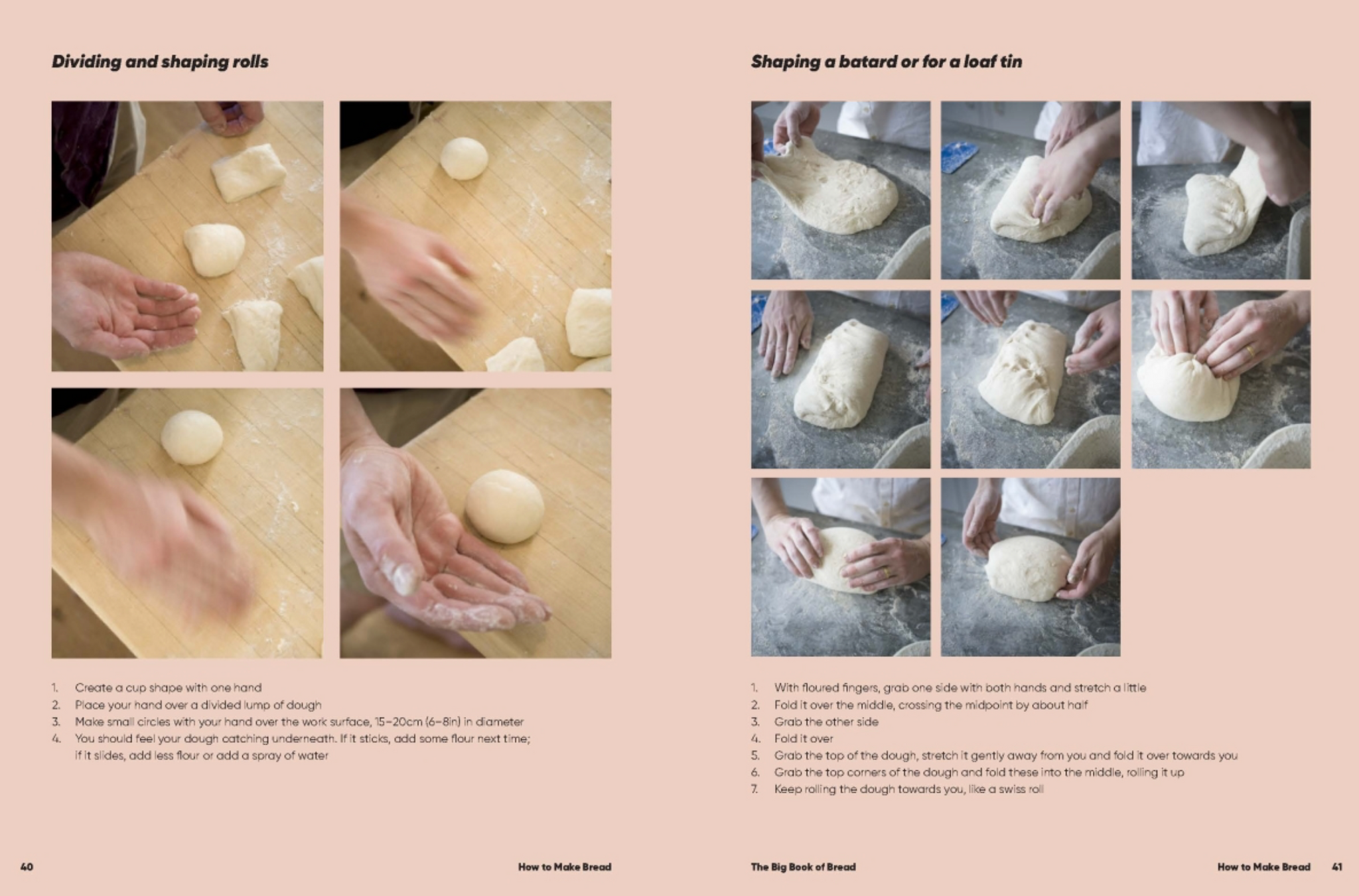 Dividing and shaping rolls

1. Create a cup shape with one hand
2. Place your hand over a divided lump of dough
3. Make small circles with your hand over the work surface, 15–20cm (6–8in) in diameter
4. You should feel your dough catching underneath. If it sticks, add some flour next time; if it slides, add less flour or add a spray of water

40 How to Make Bread

Shaping a batard or for a loaf tin

1. With floured fingers, grab one side with both hands and stretch a little
2. Fold it over the middle, crossing the midpoint by about half
3. Grab the other side
4. Fold it over
5. Grab the top of the dough, stretch it gently away from you and fold it over towards you
6. Grab the top corners of the dough and fold these into the middle, rolling it up
7. Keep rolling the dough towards you, like a swiss roll

The Big Book of Bread How to Make Bread 41